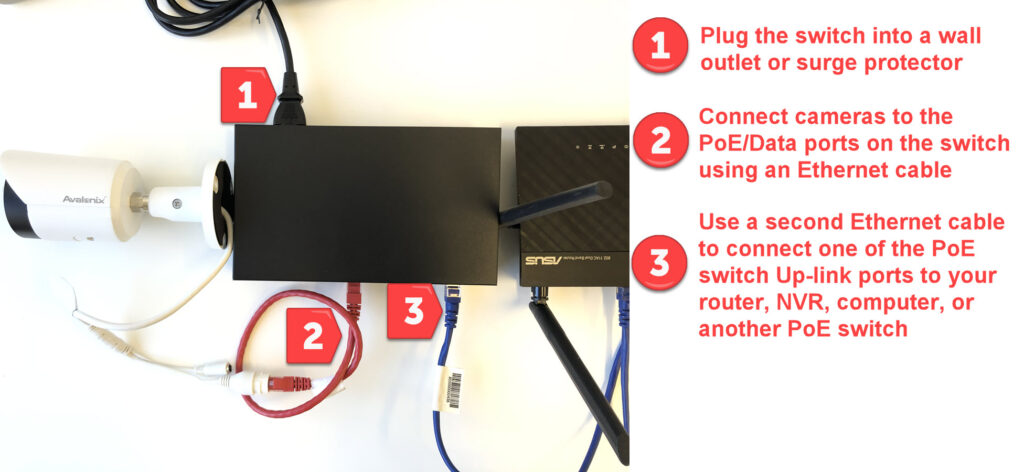 1

Avalonix

2

3

ASUS

1 Plug the switch into a wall outlet or surge protector

2 Connect cameras to the PoE/Data ports on the switch using an Ethernet cable

3 Use a second Ethernet cable to connect one of the PoE switch Up-link ports to your router, NVR, computer, or another PoE switch